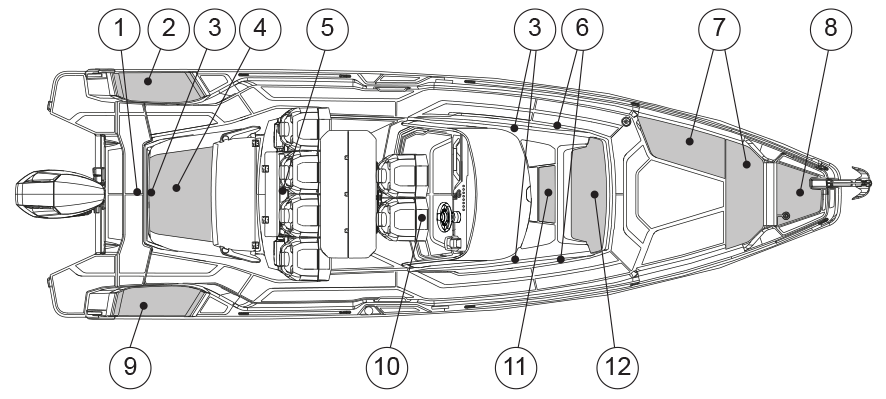 1
2
3
4
5
3
6
7
8
9
10
11
12